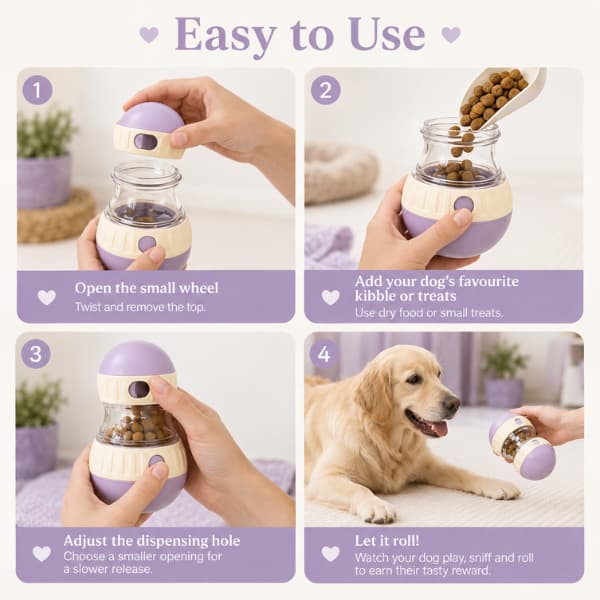 Easy to Use

1

Open the small wheel
Twist and remove the top.

2

Add your dog's favourite kibble or treats
Use dry food or small treats.

3

Adjust the dispensing hole
Choose a smaller opening for a slower release.

4

Let it roll!
Watch your dog play, sniff and roll to earn their tasty reward.