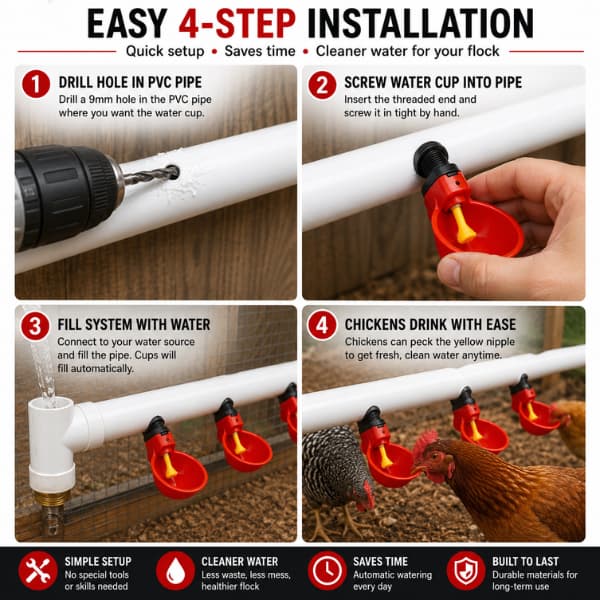 EASY 4-STEP INSTALLATION

Quick setup • Saves time • Cleaner water for your flock

1 DRILL HOLE IN PVC PIPE
Drill a 9mm hole in the PVC pipe where you want the water cup.

2 SCREW WATER CUP INTO PIPE
Insert the threaded end and screw it in tight by hand.

3 FILL SYSTEM WITH WATER
Connect to your water source and fill the pipe. Cups will fill automatically.

4 CHICKENS DRINK WITH EASE
Chickens can peck the yellow nipple to get fresh, clean water anytime.

SIMPLE SETUP
No special tools or skills needed

CLEANER WATER
Less waste, less mess, healthier flock

SAVES TIME
Automatic watering every day

BUILT TO LAST
Durable materials for long-term use