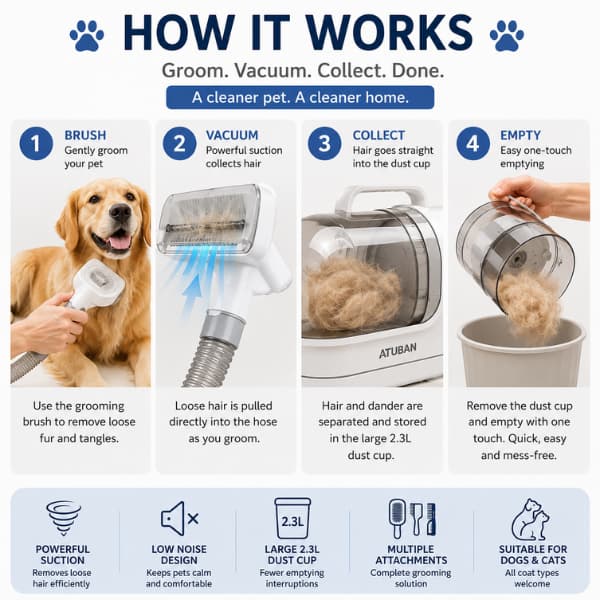 HOW IT WORKS

Groom. Vacuum. Collect. Done.

A cleaner pet. A cleaner home.

1 BRUSH
Gently groom your pet

Use the grooming brush to remove loose fur and tangles.

2 VACUUM
Powerful suction collects hair

Loose hair is pulled directly into the hose as you groom.

3 COLLECT
Hair goes straight into the dust cup

ATUBAN

Hair and dander are separated and stored in the large 2.3L dust cup.

4 EMPTY
Easy one-touch emptying

Remove the dust cup and empty with one touch. Quick, easy and mess-free.

POWERFUL SUCTION
Removes loose hair efficiently

LOW NOISE DESIGN
Keeps pets calm and comfortable

2.3L
LARGE 2.3L DUST CUP
Fewer emptying interruptions

MULTIPLE ATTACHMENTS
Complete grooming solution

SUITABLE FOR DOGS & CATS
All coat types welcome