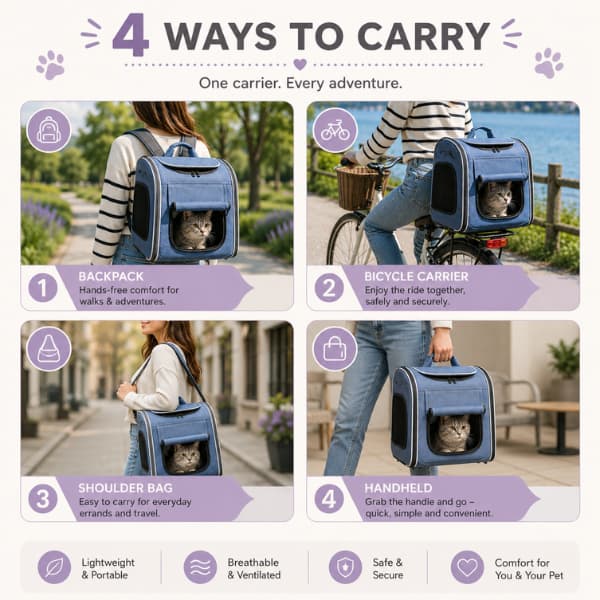 4 WAYS TO CARRY

One carrier. Every adventure.

1 BACKPACK
Hands-free comfort for walks & adventures.

2 BICYCLE CARRIER
Enjoy the ride together, safely and securely.

3 SHOULDER BAG
Easy to carry for everyday errands and travel.

4 HANDHELD
Grab the handle and go – quick, simple and convenient.

Lightweight & Portable

Breathable & Ventilated

Safe & Secure

Comfort for You & Your Pet