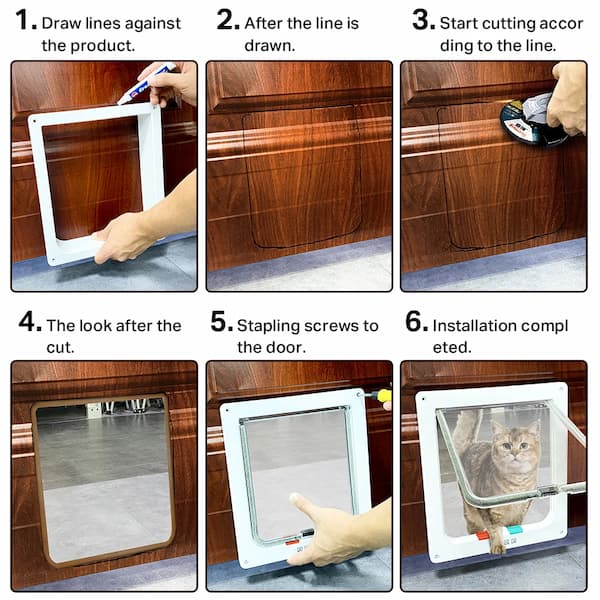 1. Draw lines against the product.

2. After the line is drawn.

3. Start cutting accor ding to the line.

4. The look after the cut.

5. Stapling screws to the door.

6. Installation compl eted.