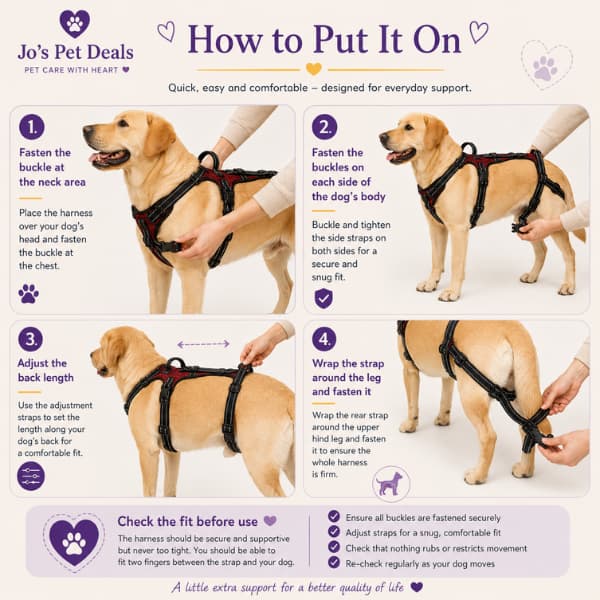 Jo's Pet Deals
PET CARE WITH HEART

How to Put It On

Quick, easy and comfortable – designed for everyday support.

1.
Fasten the buckle at the neck area

Place the harness over your dog's head and fasten the buckle at the chest.

2.
Fasten the buckles on each side of the dog's body

Buckle and tighten the side straps on both sides for a secure and snug fit.

3.
Adjust the back length

Use the adjustment straps to set the length along your dog's back for a comfortable fit.

4.
Wrap the strap around the leg and fasten it

Wrap the rear strap around the upper hind leg and fasten it to ensure the whole harness is firm.

Check the fit before use

The harness should be secure and supportive but never too tight. You should be able to fit two fingers between the strap and your dog.

Ensure all buckles are fastened securely
Adjust straps for a snug, comfortable fit
Check that nothing rubs or restricts movement
Re-check regularly as your dog moves

A little extra support for a better quality of life