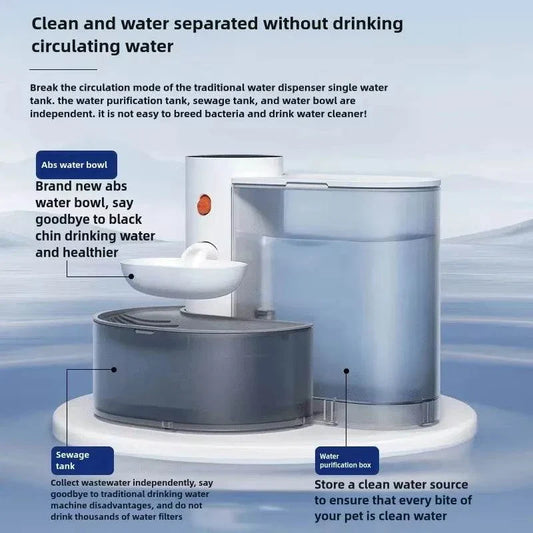 Clean and water separated without drinking circulating water

Break the circulation mode of the traditional water dispenser single water tank. the water purification tank, sewage tank, and water bowl are independent. it is not easy to breed bacteria and drink water cleaner!

Abs water bowl

Brand new abs water bowl, say goodbye to black chin drinking water and healthier

Sewage tank

Collect wastewater independently, say goodbye to traditional drinking water machine disadvantages, and do not drink thousands of water filters

Water purification box

Store a clean water source to ensure that every bite of your pet is clean water