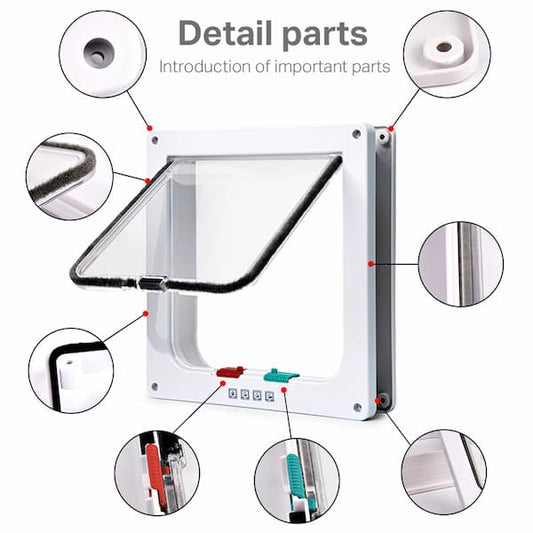 Detail parts
Introduction of important parts